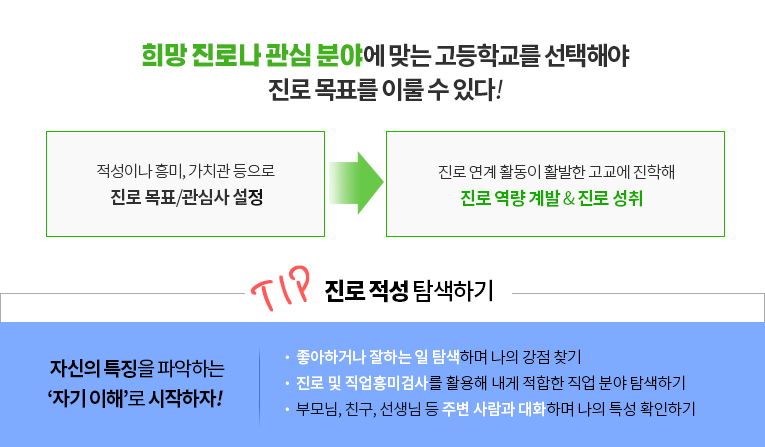 희망 진로나 관심 분야에 맞는 고등학교를 선택해야
진로 목표를 이룰 수 있다!

적성이나 흥미, 가치관 등으로
진로 목표/관심사 설정

진로 연계 활동이 활발한 고교에 진학해
진로 역량 계발 & 진로 성취

TIP 진로 적성 탐색하기

자신의 특징을 파악하는
'자기 이해'로 시작하자!

• 좋아하거나 잘하는 일 탐색하며 나의 강점 찾기
• 진로 및 직업흥미검사를 활용해 내게 적합한 직업 분야 탐색하기
• 부모님, 친구, 선생님 등 주변 사람과 대화하며 나의 특성 확인하기